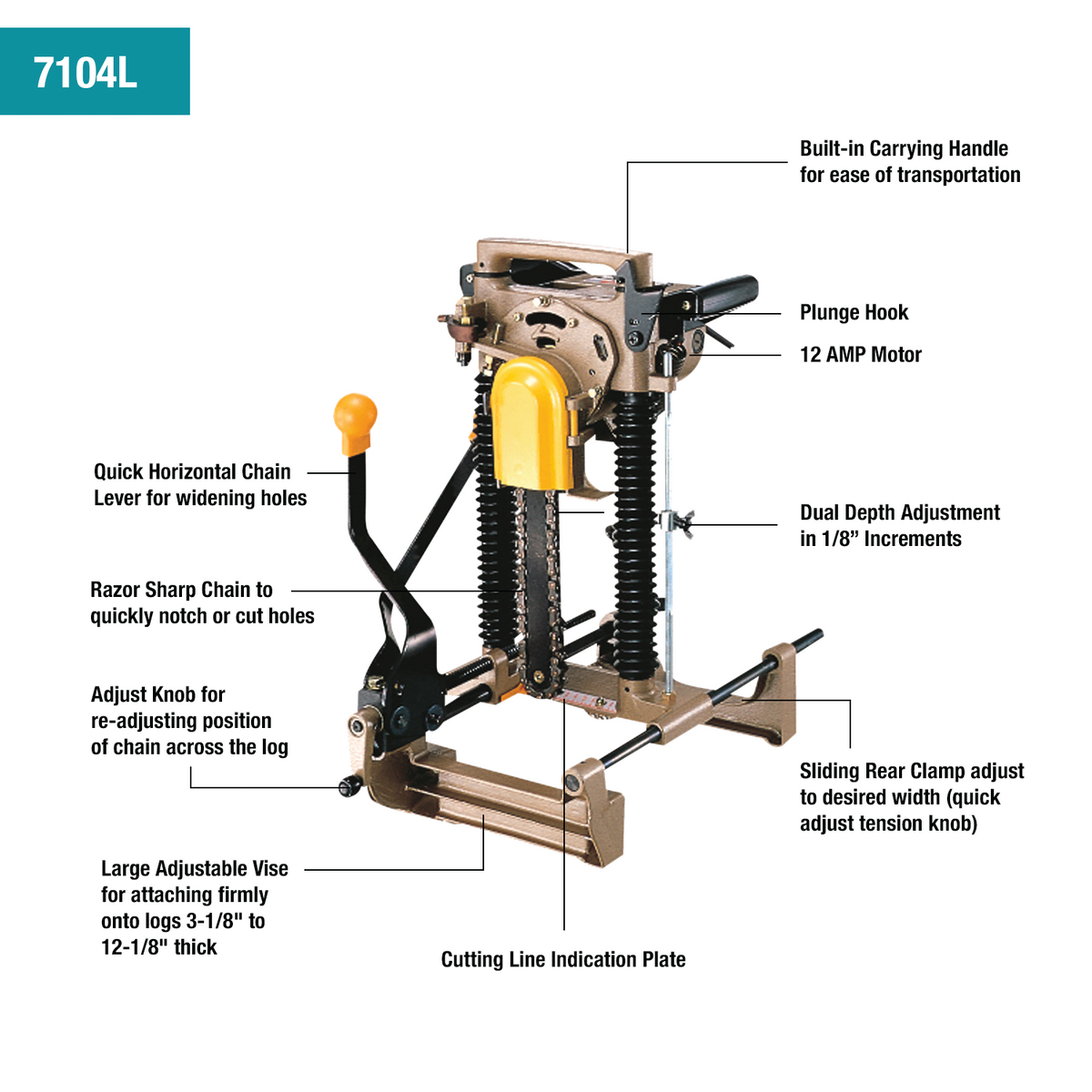 7104L

Built-in Carrying Handle for ease of transportation

Plunge Hook

12 AMP Motor

Quick Horizontal Chain Lever for widening holes

Dual Depth Adjustment in 1/8” Increments

Razor Sharp Chain to quickly notch or cut holes

Adjust Knob for re-adjusting position of chain across the log

Sliding Rear Clamp adjust to desired width (quick adjust tension knob)

Large Adjustable Vise for attaching firmly onto logs 3-1/8" to 12-1/8" thick

Cutting Line Indication Plate